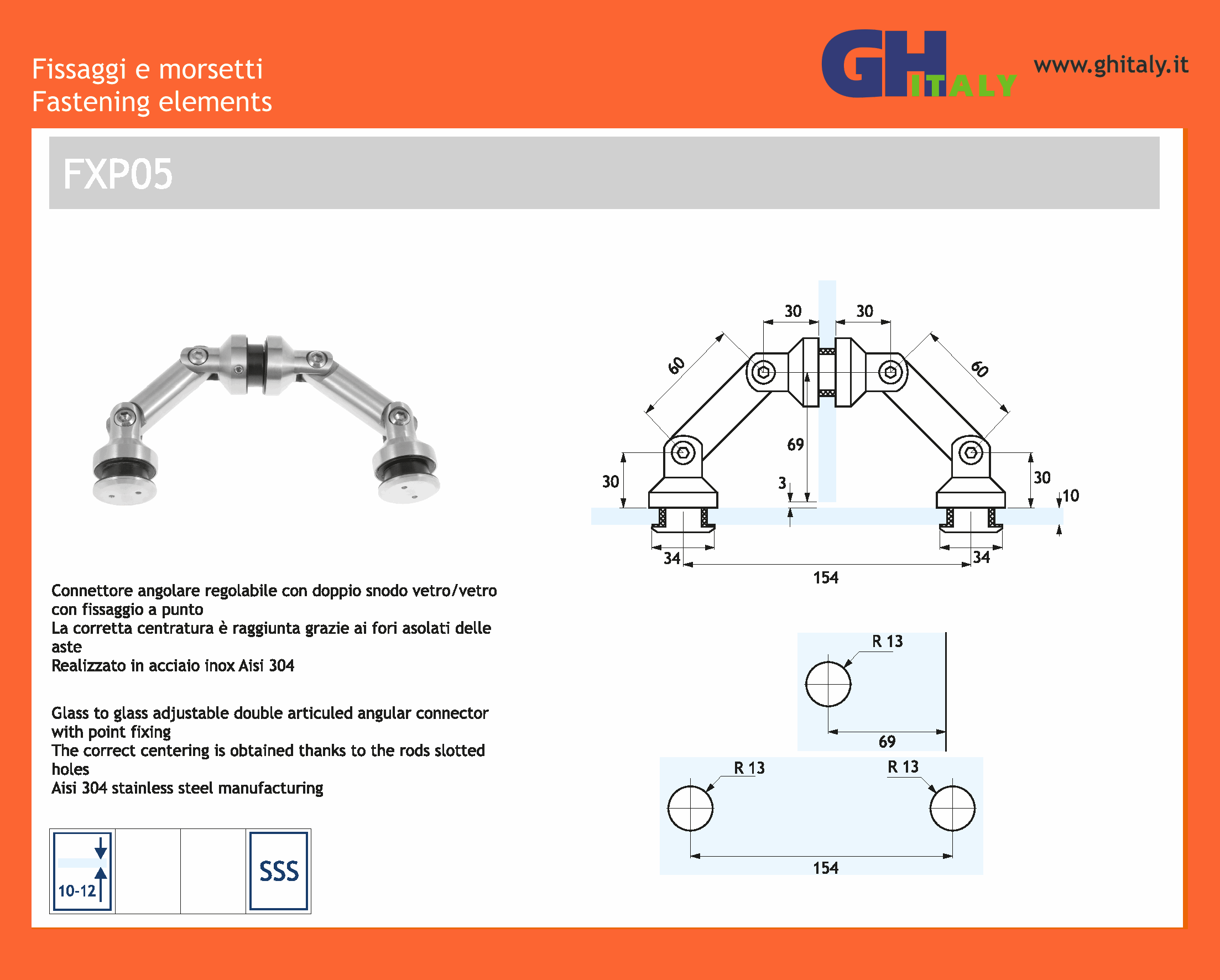 Fissaggi e morsetti
Fastening elements

GH ITALY www.ghitaly.it

FXP05

30 30
60 60
69
30 3 30 10
34 34
154

Connettore angolare regolabile con doppio snodo vetro/vetro con fissaggio a punto
La corretta centratura è raggiunta grazie ai fori asolati delle aste
Realizzato in acciaio inox Aisi 304

Glass to glass adjustable double articuled angular connector with point fixing
The correct centering is obtained thanks to the rods slotted holes
Aisi 304 stainless steel manufacturing

R 13
69
R 13 R 13
154

10-12
SSS